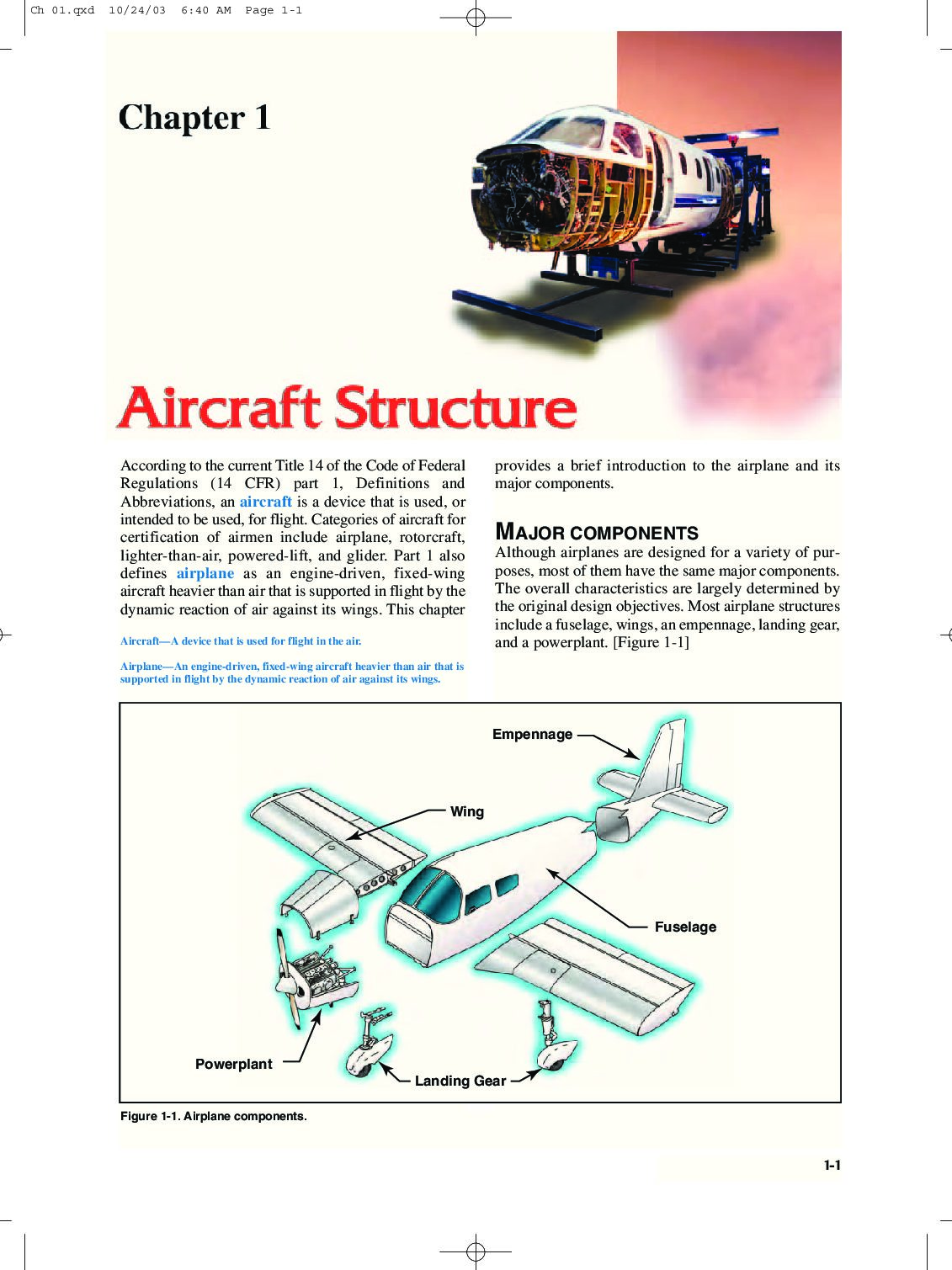 Ch 01.qxd 10/24/03 6:40 AM Page 1-1

Chapter 1

Aircraft Structure

According to the current Title 14 of the Code of Federal Regulations (14 CFR) part 1, Definitions and Abbreviations, an aircraft is a device that is used, or intended to be used, for flight. Categories of aircraft for certification of airmen include airplane, rotorcraft, lighter-than-air, powered-lift, and glider. Part 1 also defines airplane as an engine-driven, fixed-wing aircraft heavier than air that is supported in flight by the dynamic reaction of air against its wings. This chapter

Aircraft—A device that is used for flight in the air.

Airplane—An engine-driven, fixed-wing aircraft heavier than air that is supported in flight by the dynamic reaction of air against its wings.

provides a brief introduction to the airplane and its major components.

MAJOR COMPONENTS

Although airplanes are designed for a variety of purposes, most of them have the same major components. The overall characteristics are largely determined by the original design objectives. Most airplane structures include a fuselage, wings, an empennage, landing gear, and a powerplant. [Figure 1-1]

Empennage

Wing

Fuselage

Powerplant

Landing Gear

Figure 1-1. Airplane components.

1-1