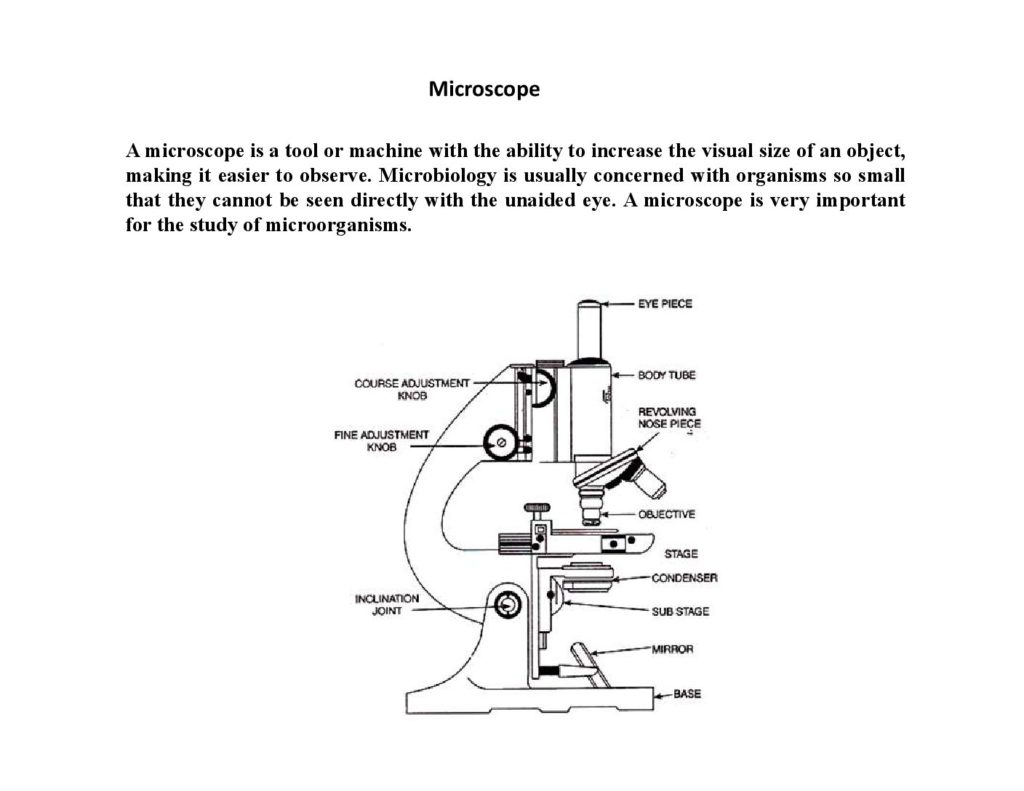 Microscope

A microscope is a tool or machine with the ability to increase the visual size of an object, making it easier to observe. Microbiology is usually concerned with organisms so small that they cannot be seen directly with the unaided eye. A microscope is very important for the study of microorganisms.

EYE PIECE
COURSE ADJUSTMENT KNOB
BODY TUBE
REVOLVING NOSE PIECE
FINE ADJUSTMENT KNOB
OBJECTIVE
STAGE
CONDENSER
INCLINATION JOINT
SUB STAGE
MIRROR
BASE