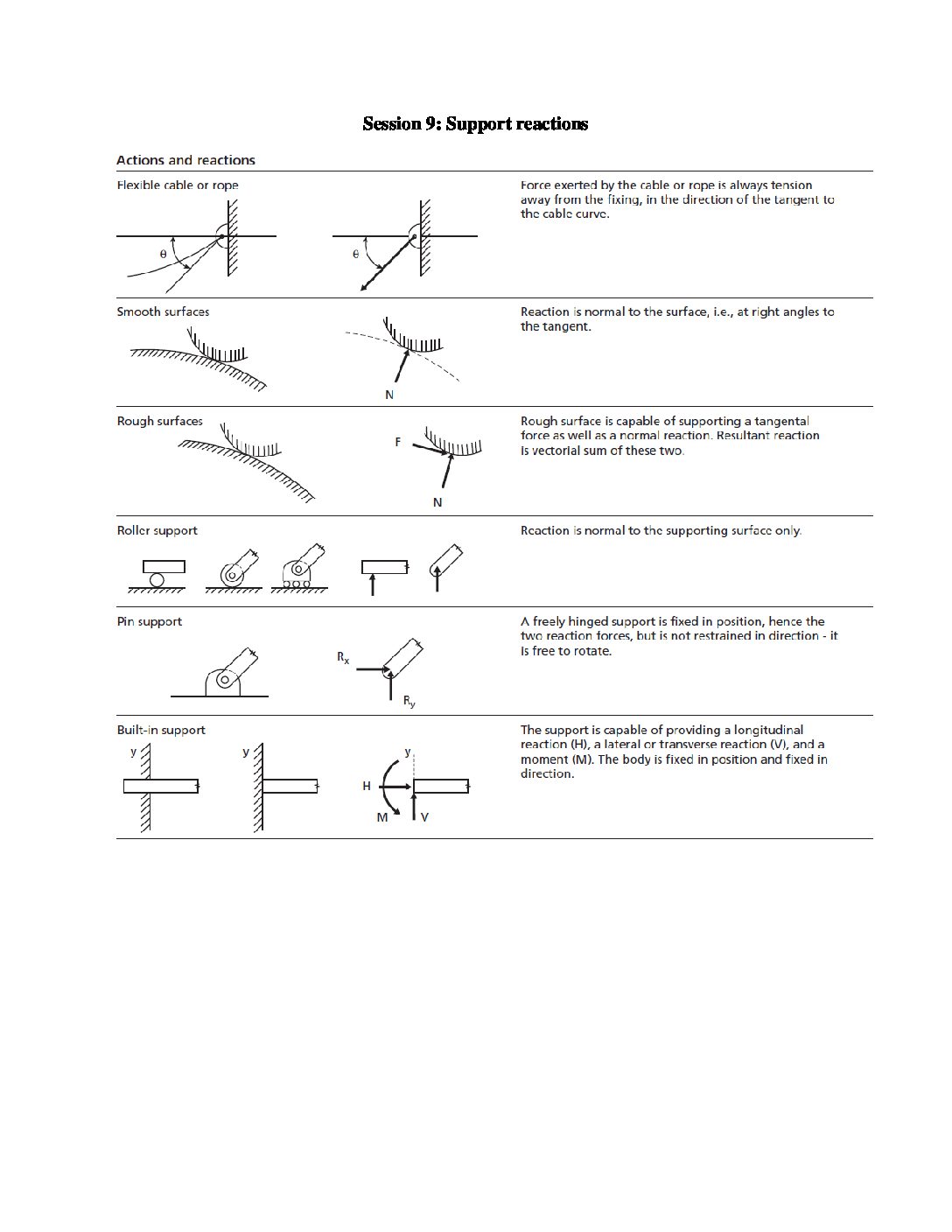 Session 9: Support reactions

Actions and reactions

Flexible cable or rope

θ

θ

Force exerted by the cable or rope is always tension away from the fixing, in the direction of the tangent to the cable curve.

Smooth surfaces

N

Reaction is normal to the surface, i.e., at right angles to the tangent.

Rough surfaces

F

N

Rough surface is capable of supporting a tangental force as well as a normal reaction. Resultant reaction is vectorial sum of these two.

Roller support

Reaction is normal to the supporting surface only.

Pin support

$R_x$

$R_y$

A freely hinged support is fixed in position, hence the two reaction forces, but is not restrained in direction - it is free to rotate.

Built-in support

y

y

y

H

M

V

The support is capable of providing a longitudinal reaction (H), a lateral or transverse reaction (V), and a moment (M). The body is fixed in position and fixed in direction.